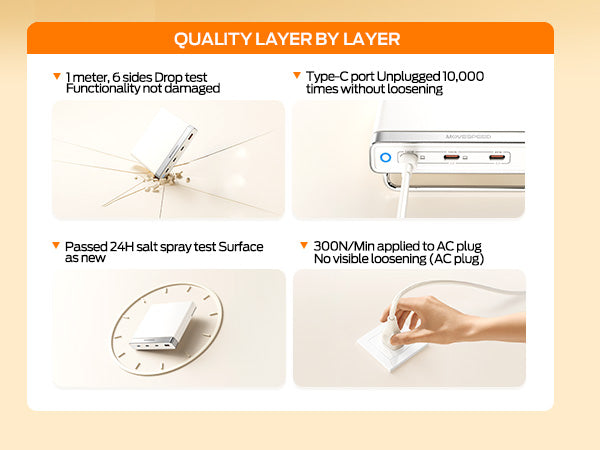 QUALITY LAYER BY LAYER

1 meter, 6 sides Drop test Functionality not damaged

Type-C port Unplugged 10,000 times without loosening

MOVESPEED

Passed 24H salt spray test Surface as new

300N/Min applied to AC plug No visible loosening (AC plug)