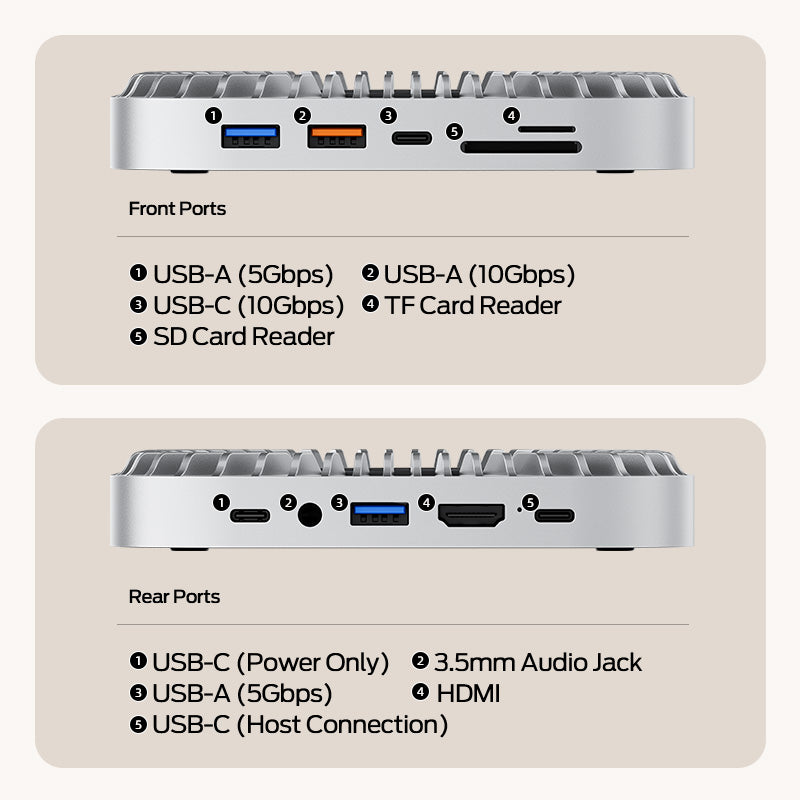 ❶ ❷ ❸ ❹ ❺

Front Ports

❶ USB-A (5Gbps) ❷ USB-A (10Gbps)
❸ USB-C (10Gbps) ❹ TF Card Reader
❺ SD Card Reader

❶ ❷ ❸ ❹ ❺

Rear Ports

❶ USB-C (Power Only) ❷ 3.5mm Audio Jack
❸ USB-A (5Gbps) ❹ HDMI
❺ USB-C (Host Connection)